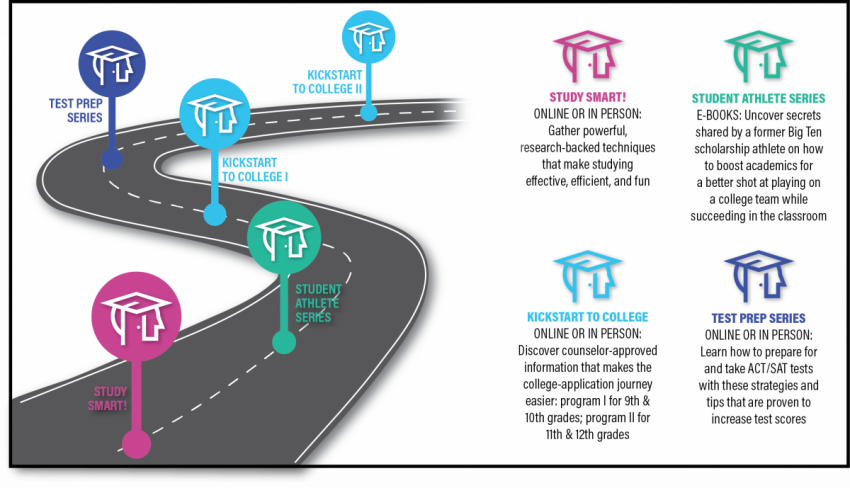 TEST PREP SERIES

KICKSTART TO COLLEGE II

KICKSTART TO COLLEGE I

STUDENT ATHLETE SERIES

STUDY SMART!

STUDY SMART!
ONLINE OR IN PERSON: Gather powerful, research-backed techniques that make studying effective, efficient, and fun

STUDENT ATHLETE SERIES
E-BOOKS: Uncover secrets shared by a former Big Ten scholarship athlete on how to boost academics for a better shot at playing on a college team while succeeding in the classroom

KICKSTART TO COLLEGE
ONLINE OR IN PERSON: Discover counselor-approved information that makes the college-application journey easier: program I for 9th & 10th grades; program II for 11th & 12th grades

TEST PREP SERIES
ONLINE OR IN PERSON: Learn how to prepare for and take ACT/SAT tests with these strategies and tips that are proven to increase test scores